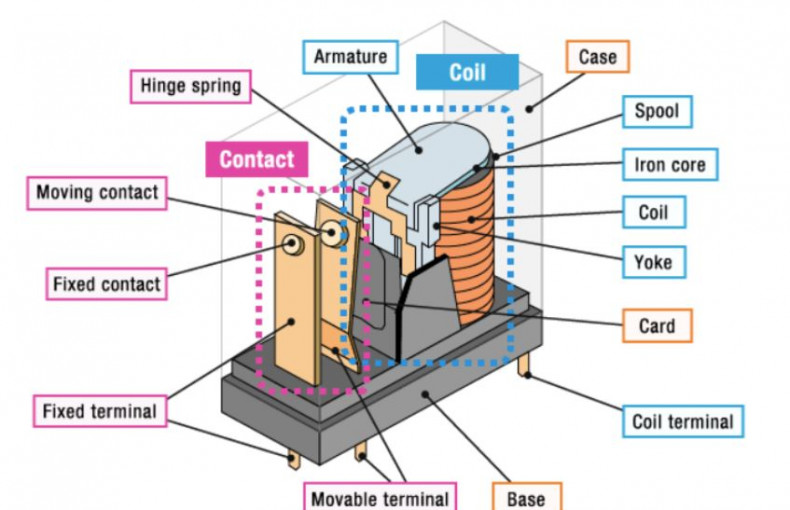 Armature

Coil

Case

Hinge spring

Spool

Contact

Iron core

Moving contact

Coil

Yoke

Fixed contact

Card

Fixed terminal

Coil terminal

Movable terminal

Base